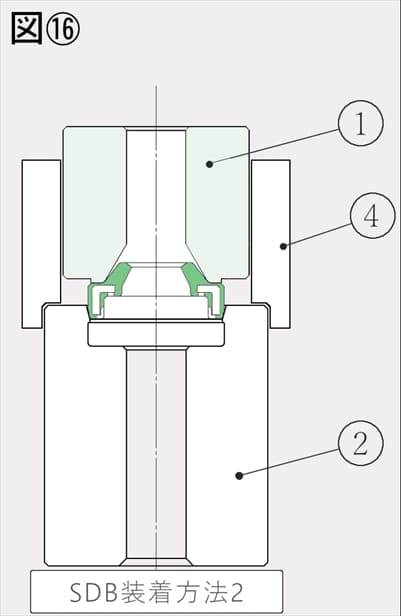 図⑯

1

4

2

SDB装着方法2